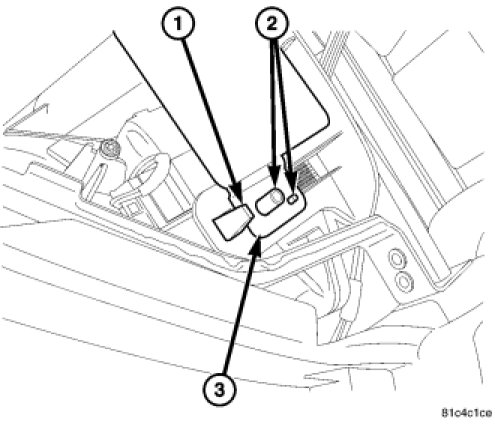 1
2
3
81c4c1ce