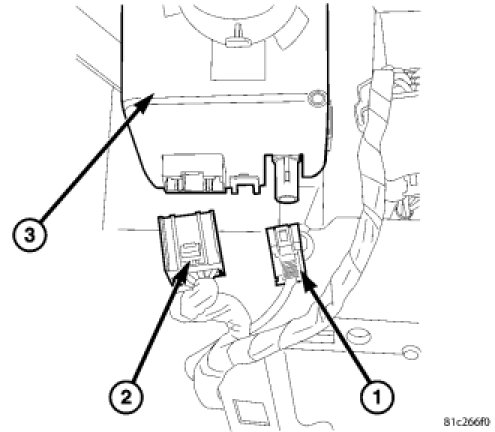 3

2

1

81c266f0