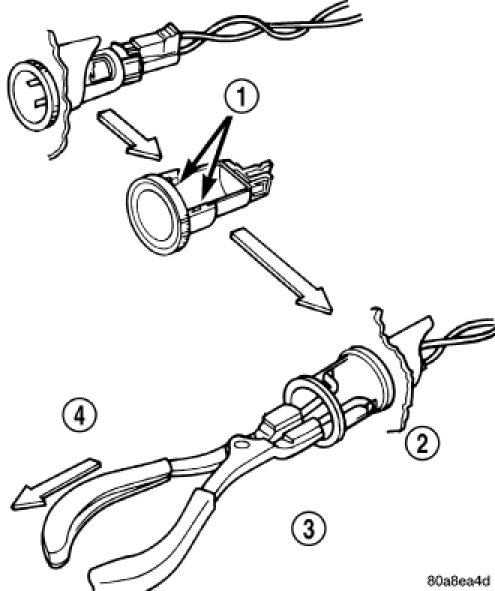 1
4
2
3
80a8ea4d