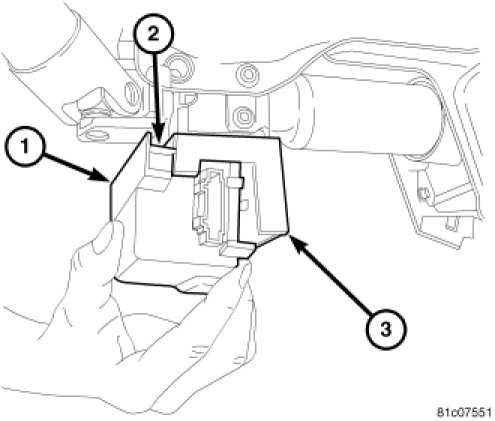 2
1
3
81c07551