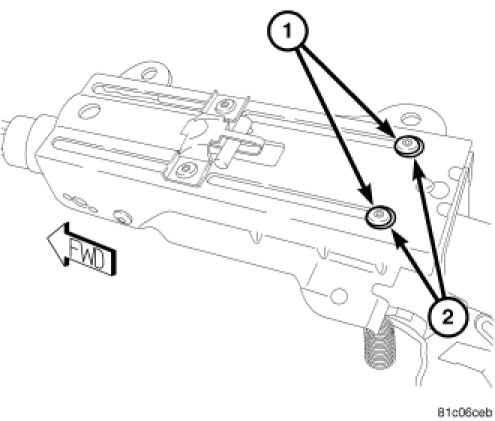 1

FWD

2

81c06ceb