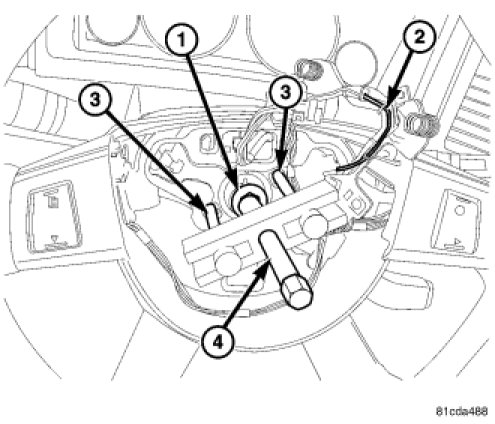 1
2
3
3
4
81cda488