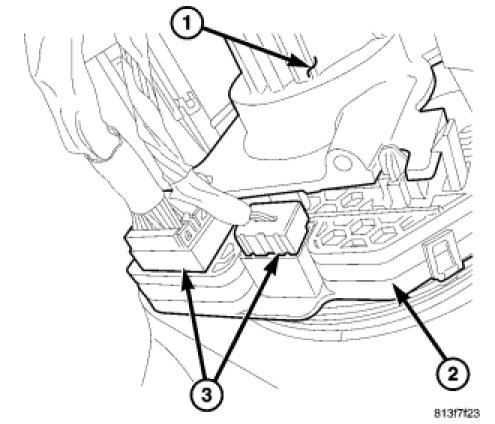 1
2
3
813f7f23