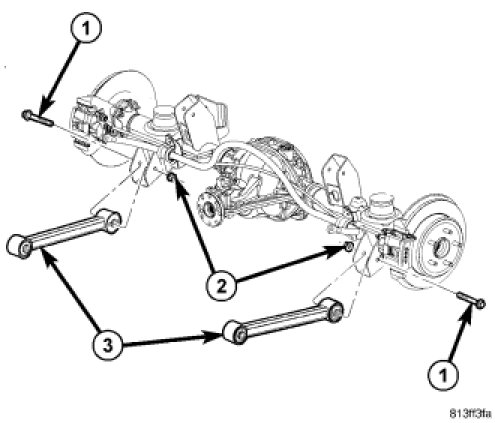 1
2
3
1
813ff3fa