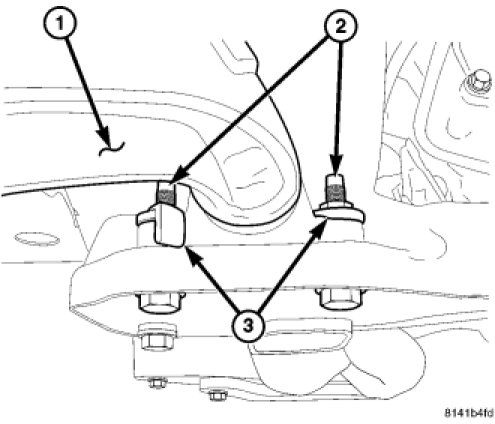 1
2
3
8141b4fd