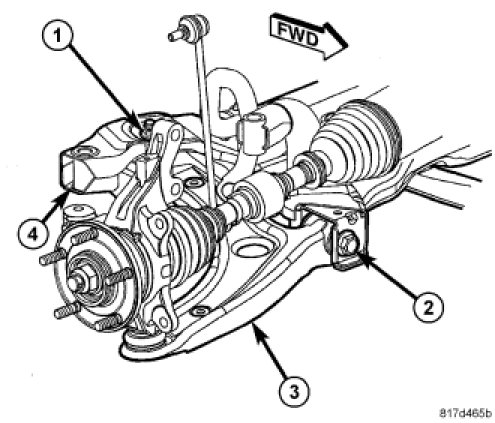 1
FWD
4
2
3
817d465b