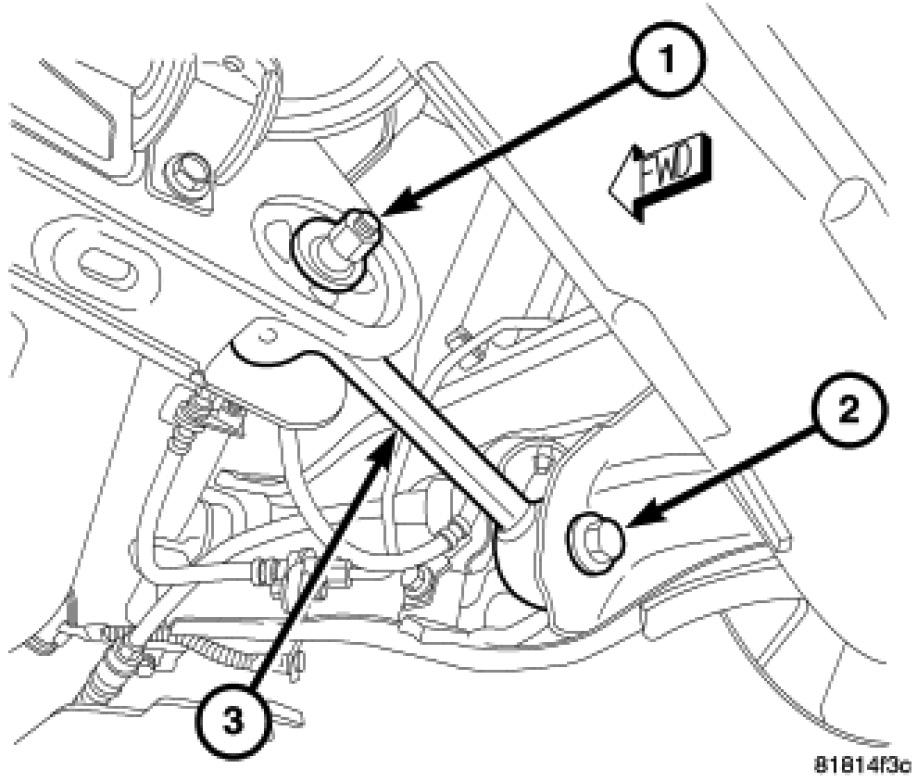 1

FWD

2

3

81814f3c