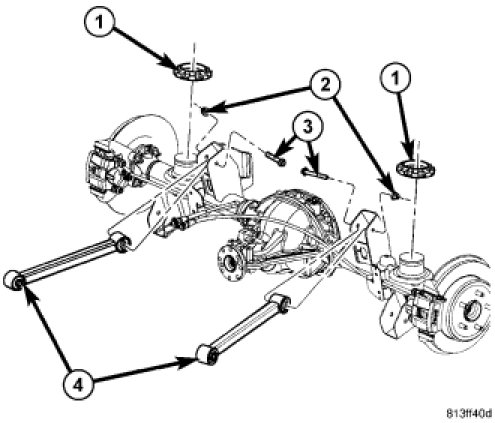 1
2
1
3
4
813ff40d