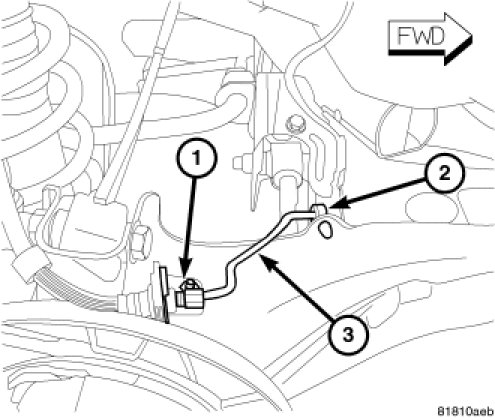 FWD

1

2

3

81810aeb