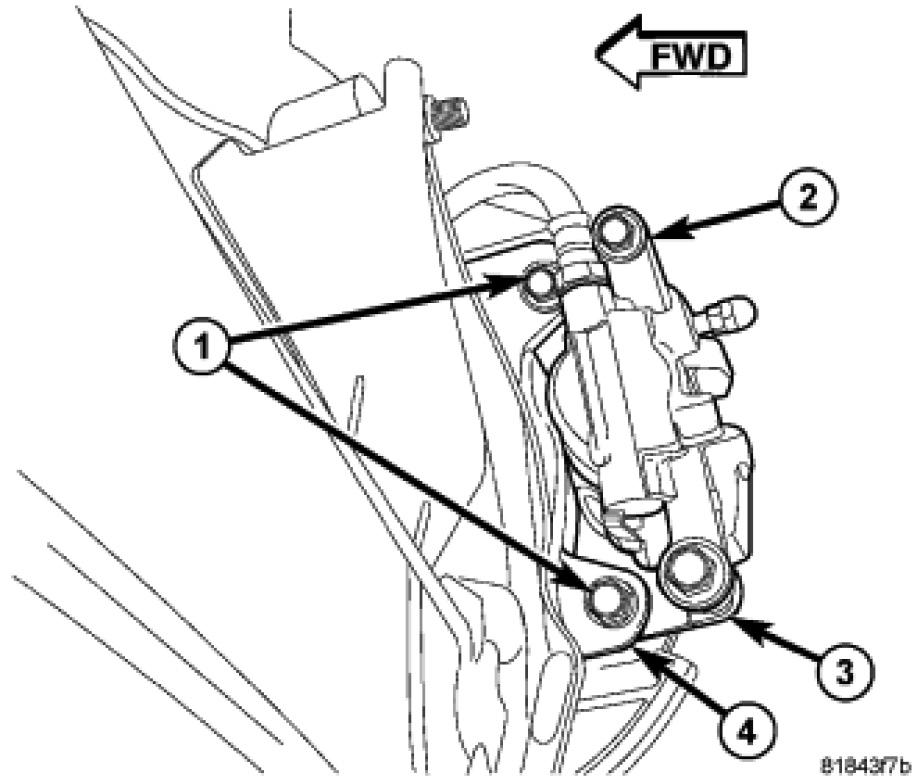 FWD
2
1
3
4
81843f7b