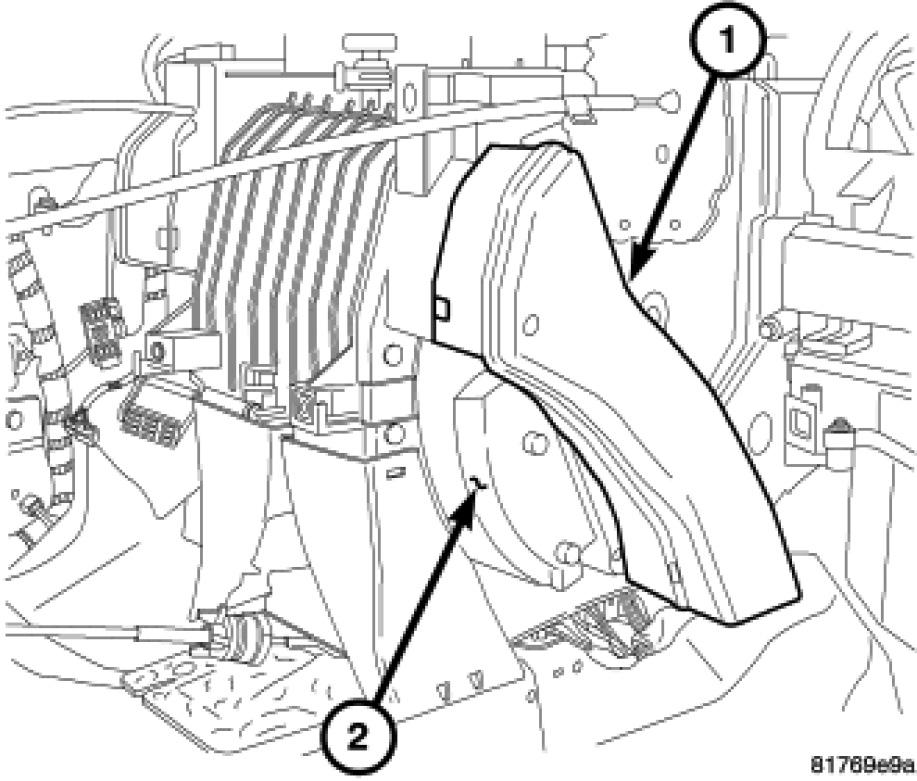 1
2
81769e9a