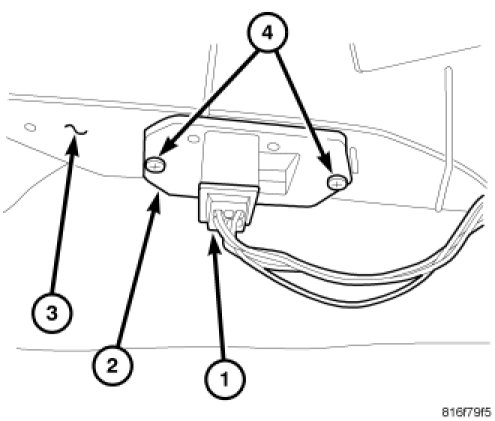 4
3
2
1
816f79f5