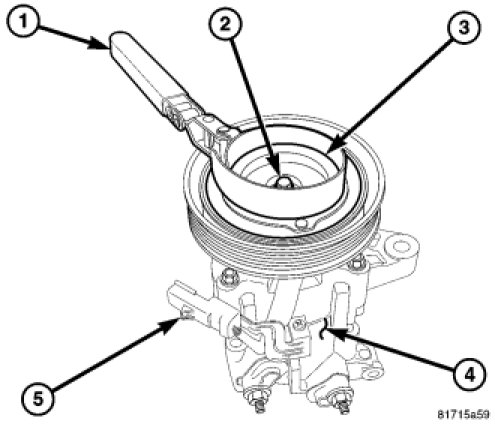 1
2
3
4
5
81715a59