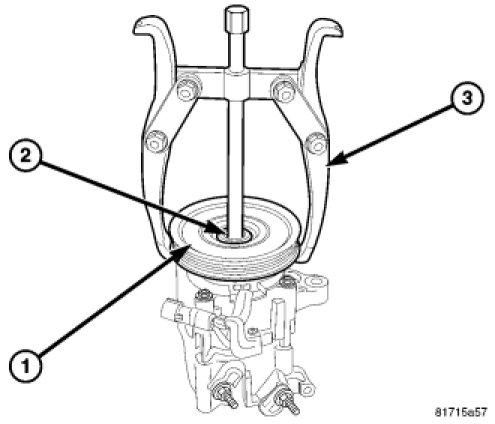 3
2
1
81715a57