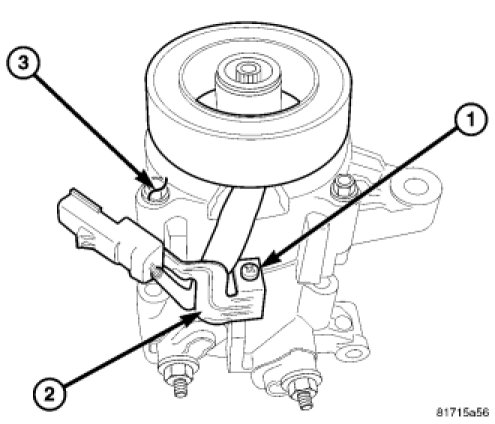 3
1
2
81715a56