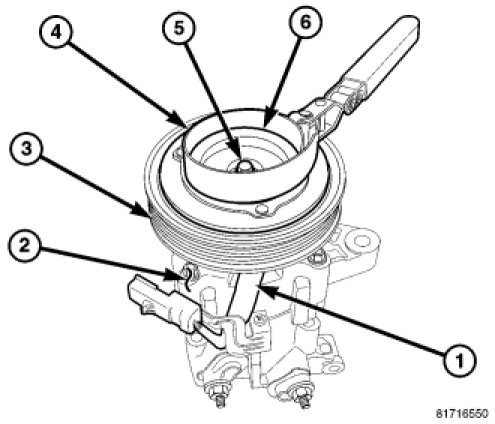 4
5
6
3
2
1
81716550