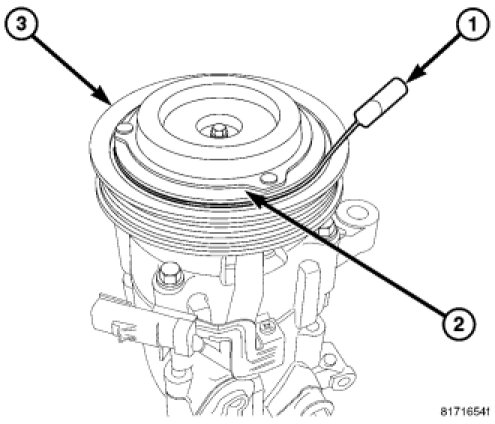 3
1
2
81716541