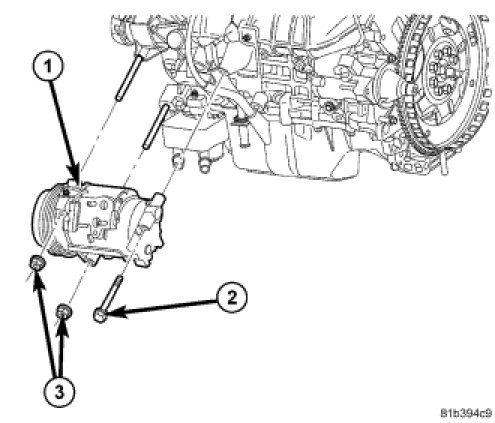 1

2

3

81b394c9