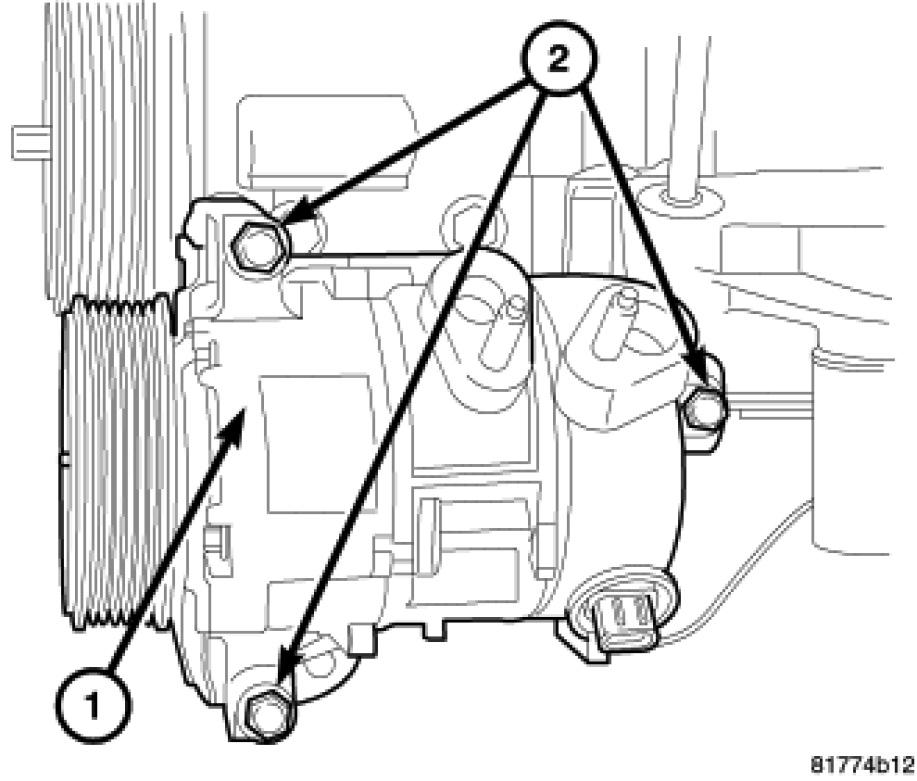 2
1
81774b12