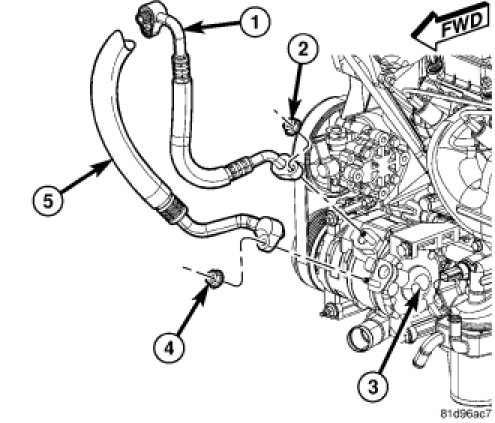 1

FWD

2

5

4

3

81d96ac7