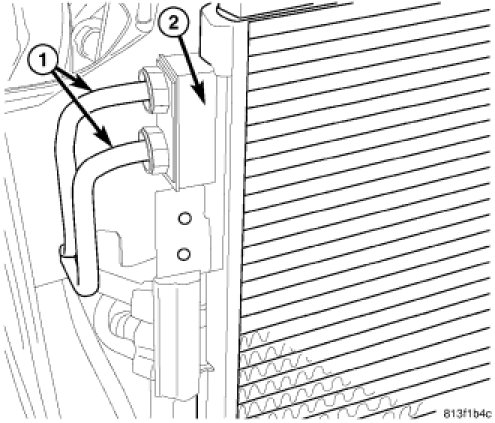 1
2
813f1b4c