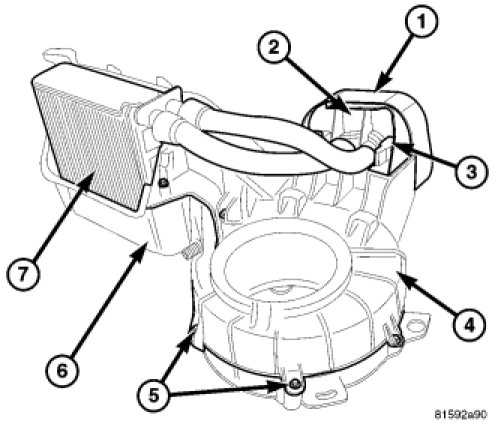 1
2
3
7
4
6
5
81592a90