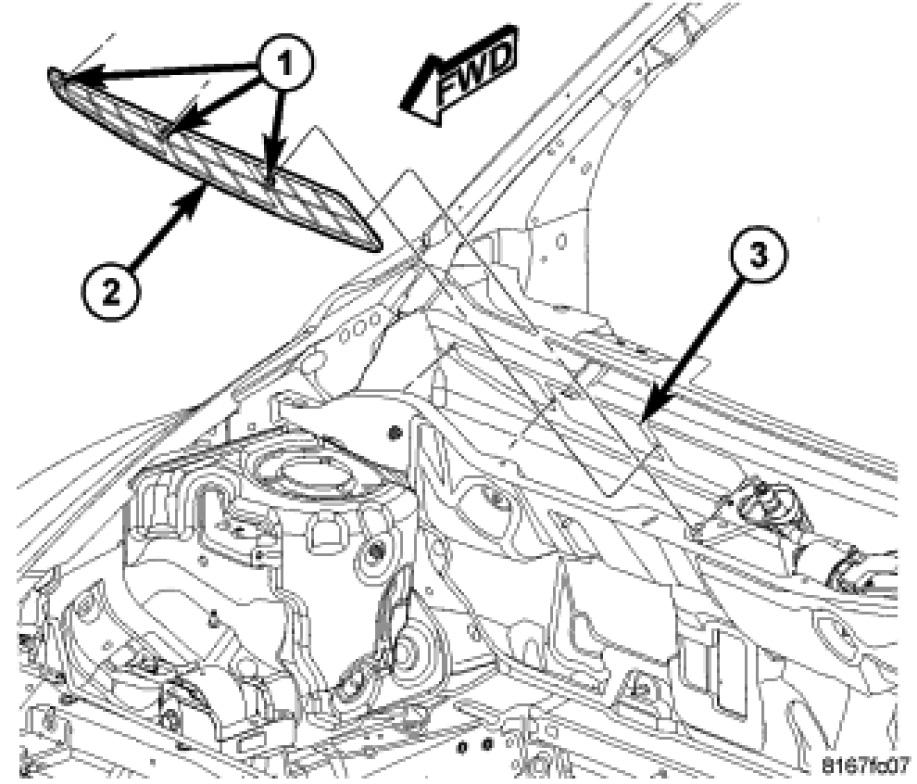 1
FWD
2
3
8167fc07