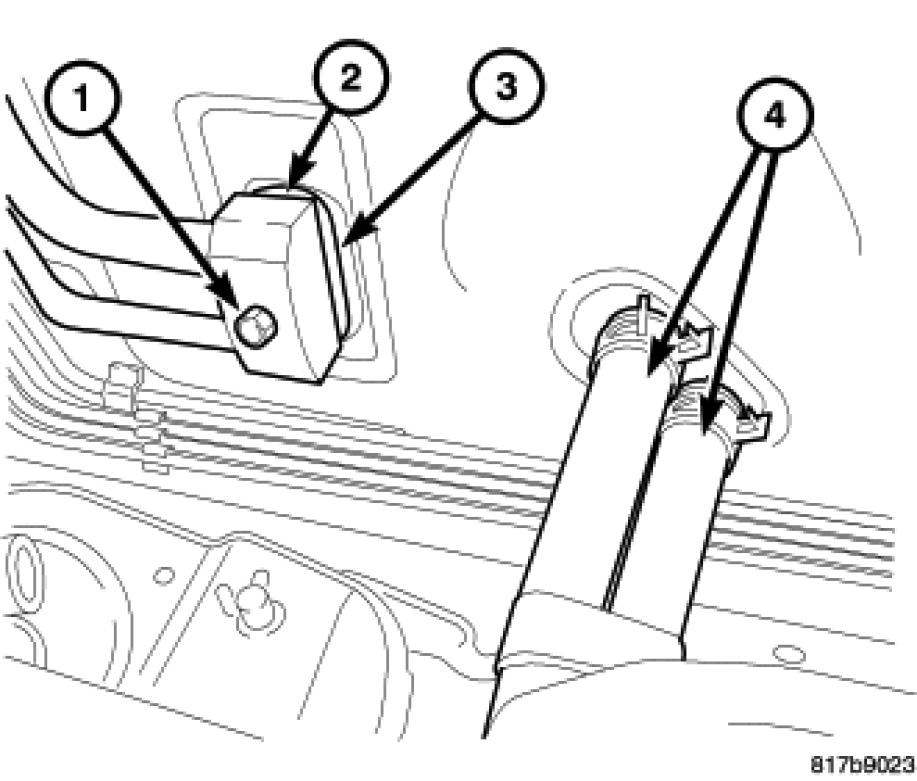 1
2
3
4
817b9023