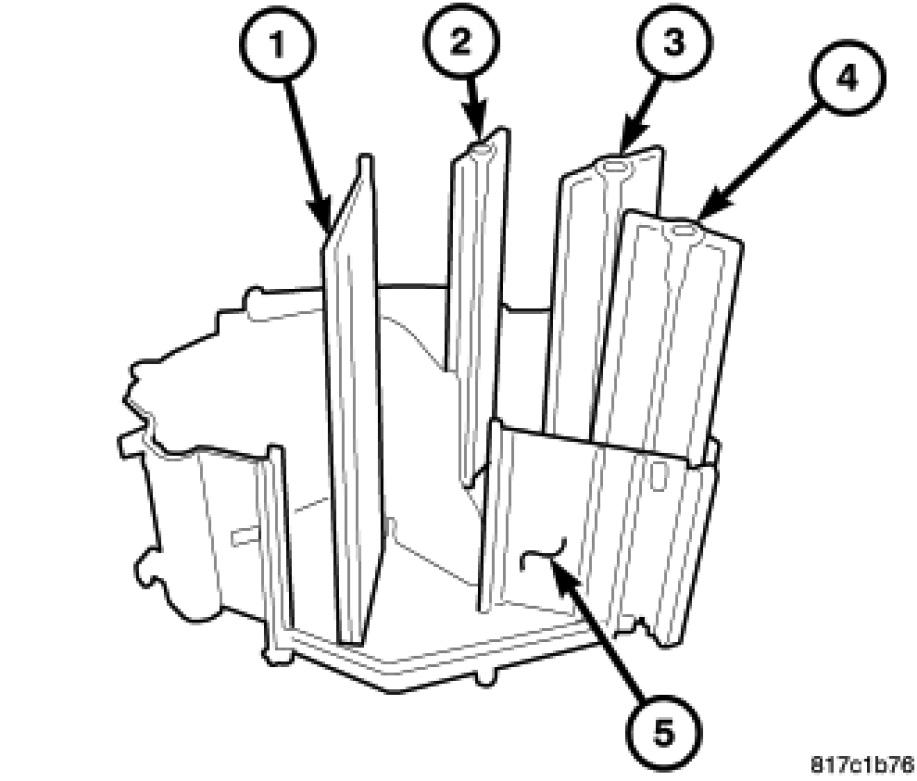 1
2
3
4
5
817c1b76