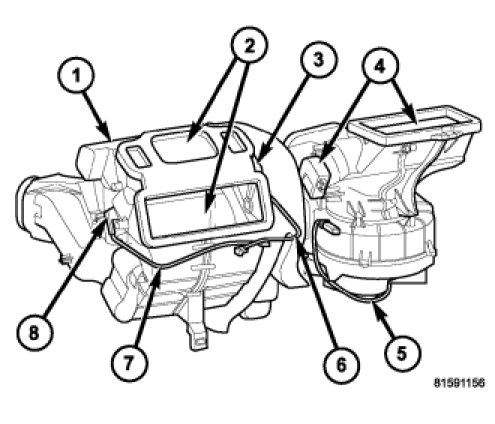 1
2
3
4
8
7
6
5
81591156