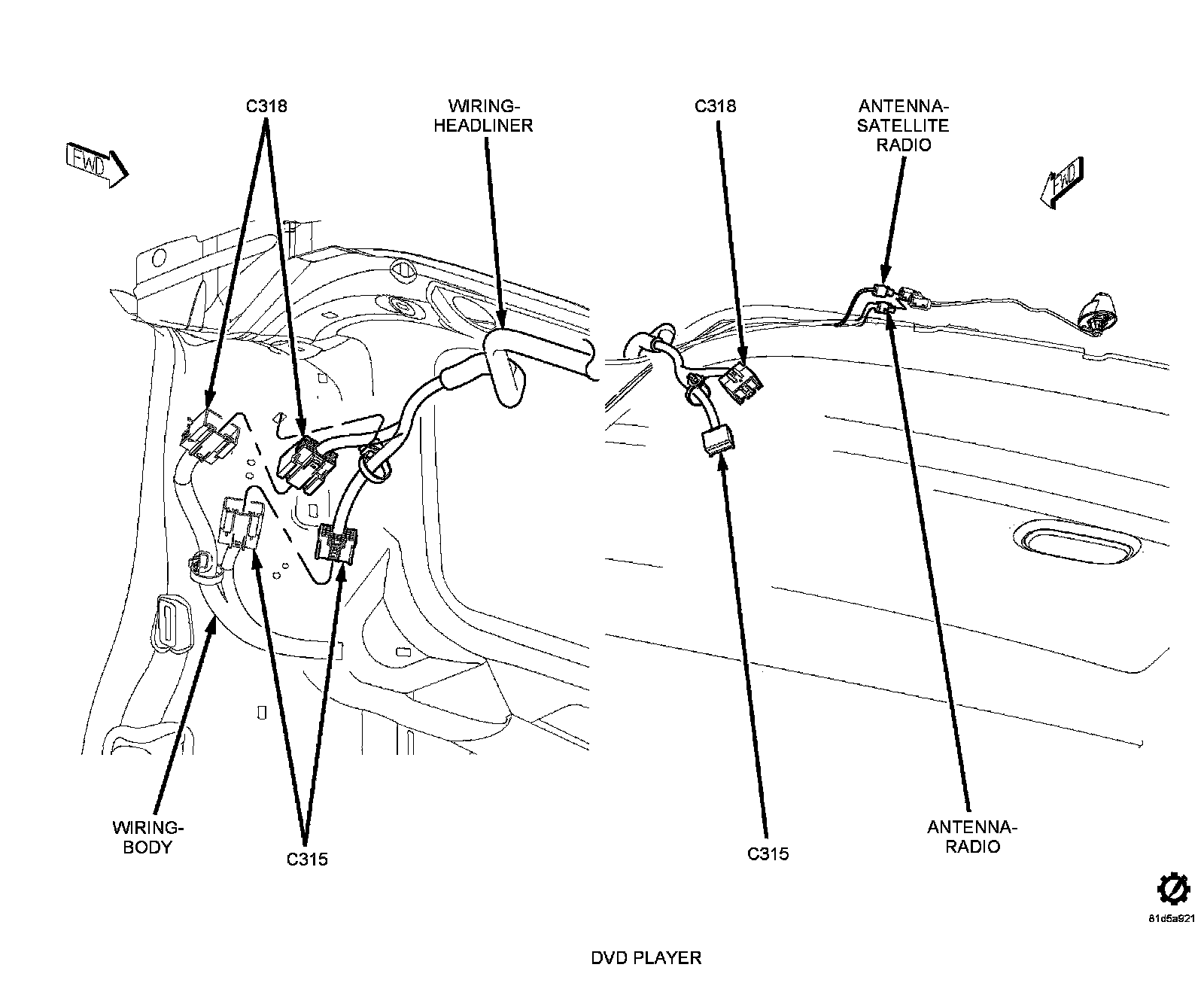 C318

WIRING-HEADLINER

C318

ANTENNA-SATELLITE RADIO

FWD

FWD

WIRING-BODY

C315

C315

ANTENNA-RADIO

81d5a921

DVD PLAYER