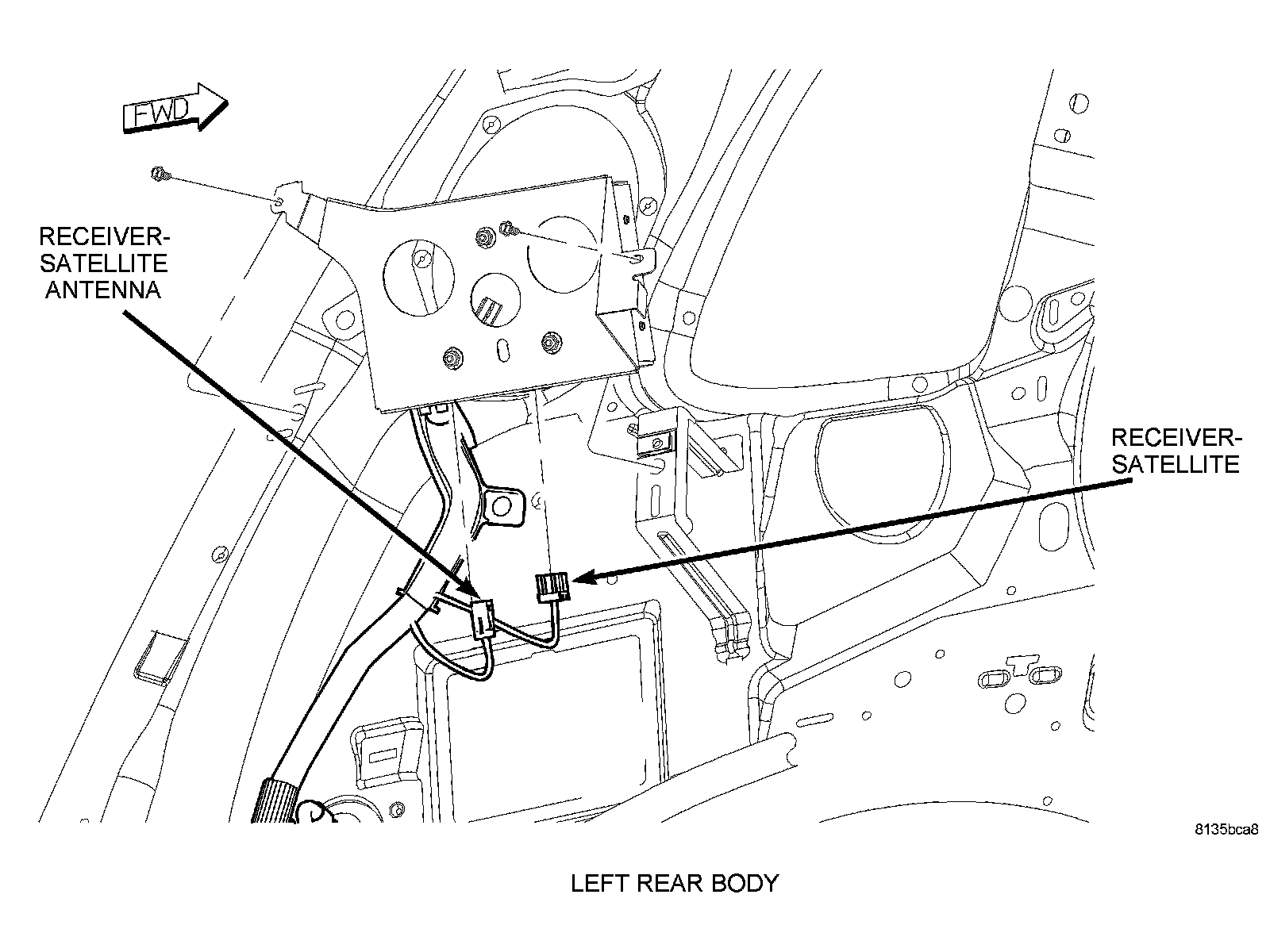 FWD

RECEIVER-SATELLITE ANTENNA

RECEIVER-SATELLITE

8135bca8

LEFT REAR BODY