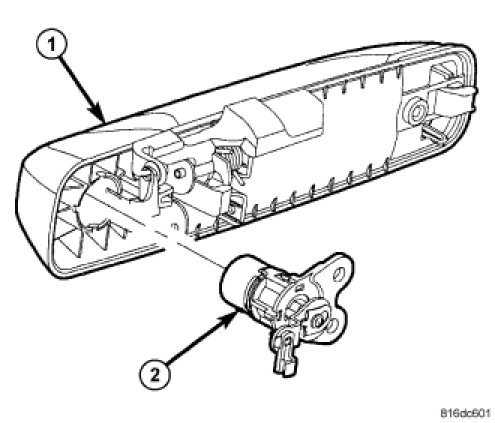 1

2

816dc601