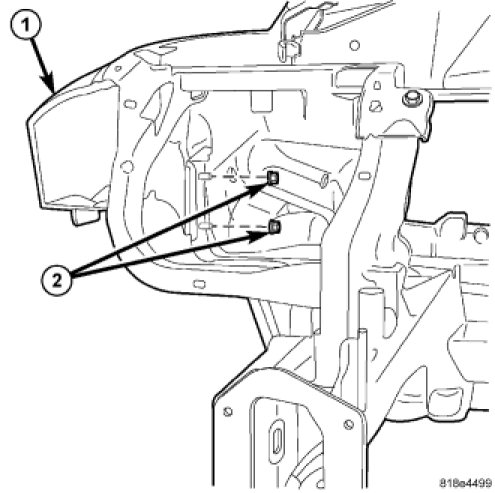 1

2

818e4499