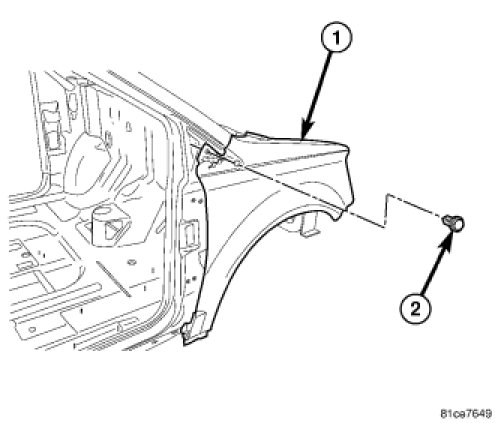 1

2

81ca7649