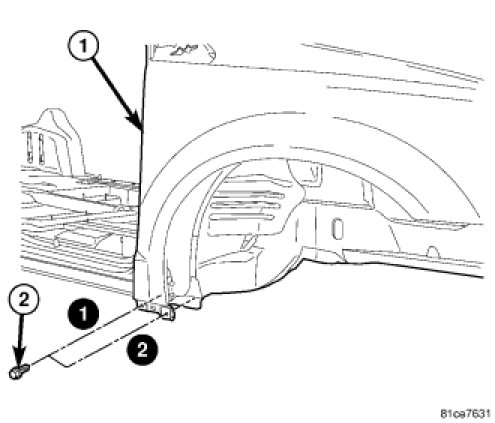 1
2
1
2
81ce7631