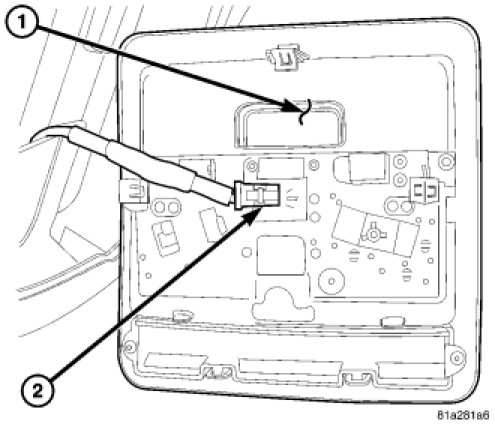 1

2

81a281a6