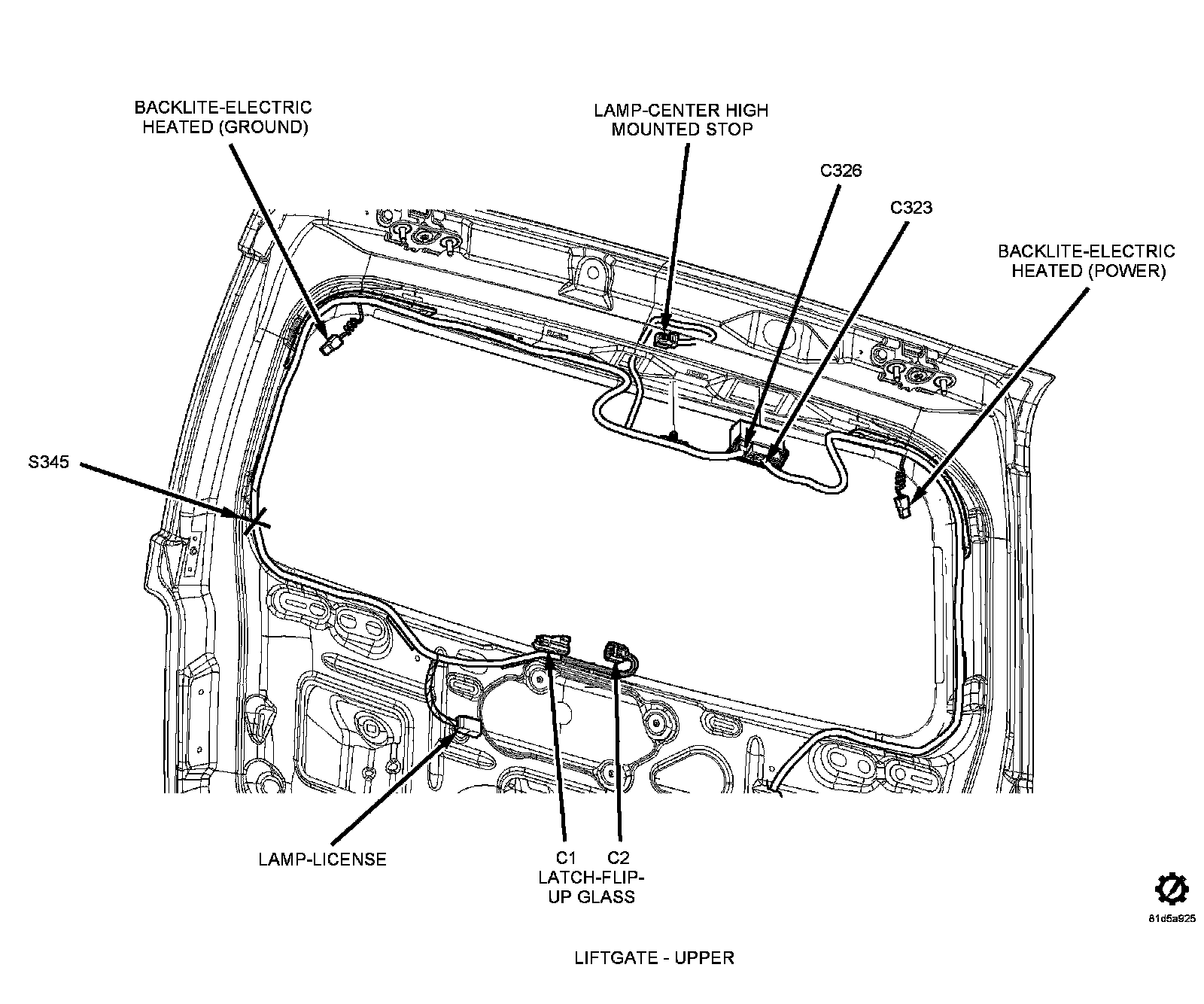 BACKLITE-ELECTRIC HEATED (GROUND)

LAMP-CENTER HIGH MOUNTED STOP

C326

C323

BACKLITE-ELECTRIC HEATED (POWER)

S345

LAMP-LICENSE

C1 C2
LATCH-FLIP-UP GLASS

81d5a925

LIFTGATE - UPPER