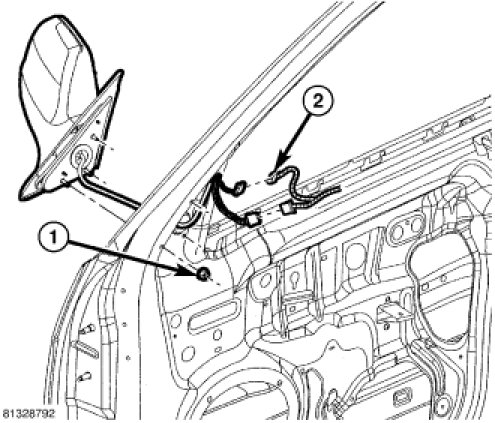 2

1

81328792