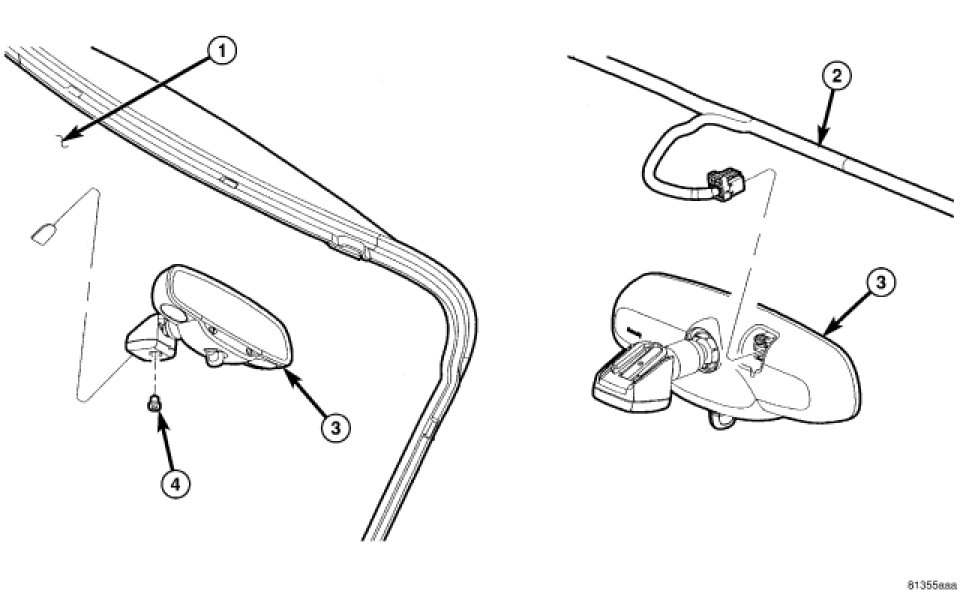 1
2
3
3
4
81355aaa