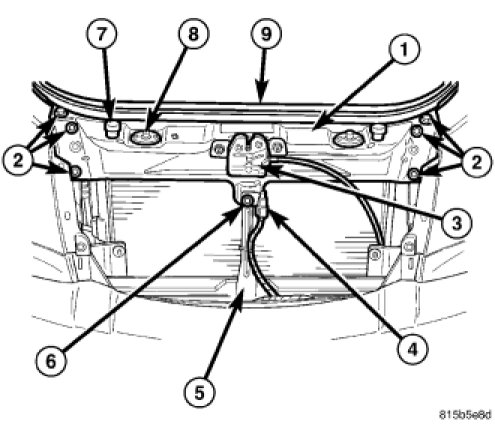 7
8
9
1
2
2
3
6
4
5
815b5e8d