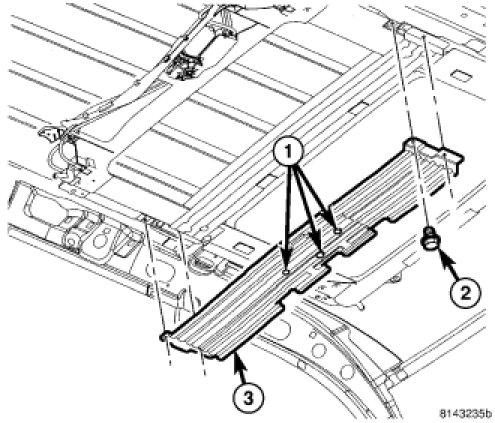 1
2
3
8143235b