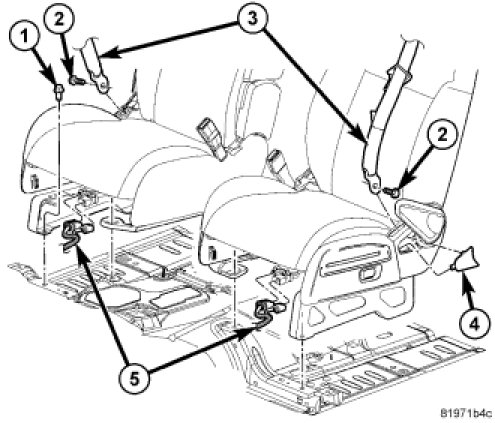 1
2
3
2
4
5
81971b4c