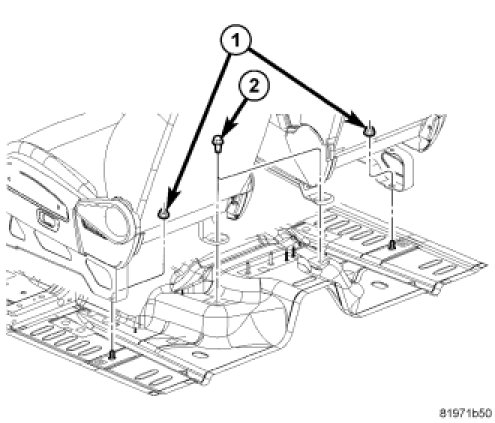 1
2
81971b50