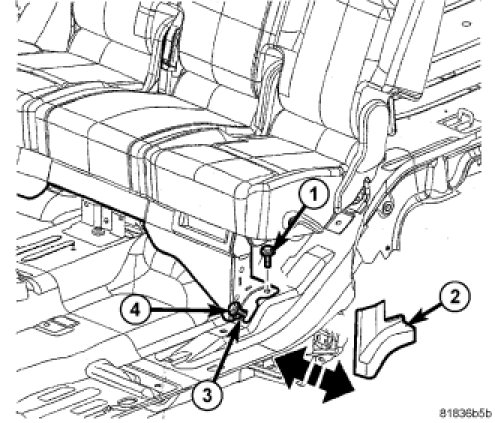 1
2
4
3
81836b5b