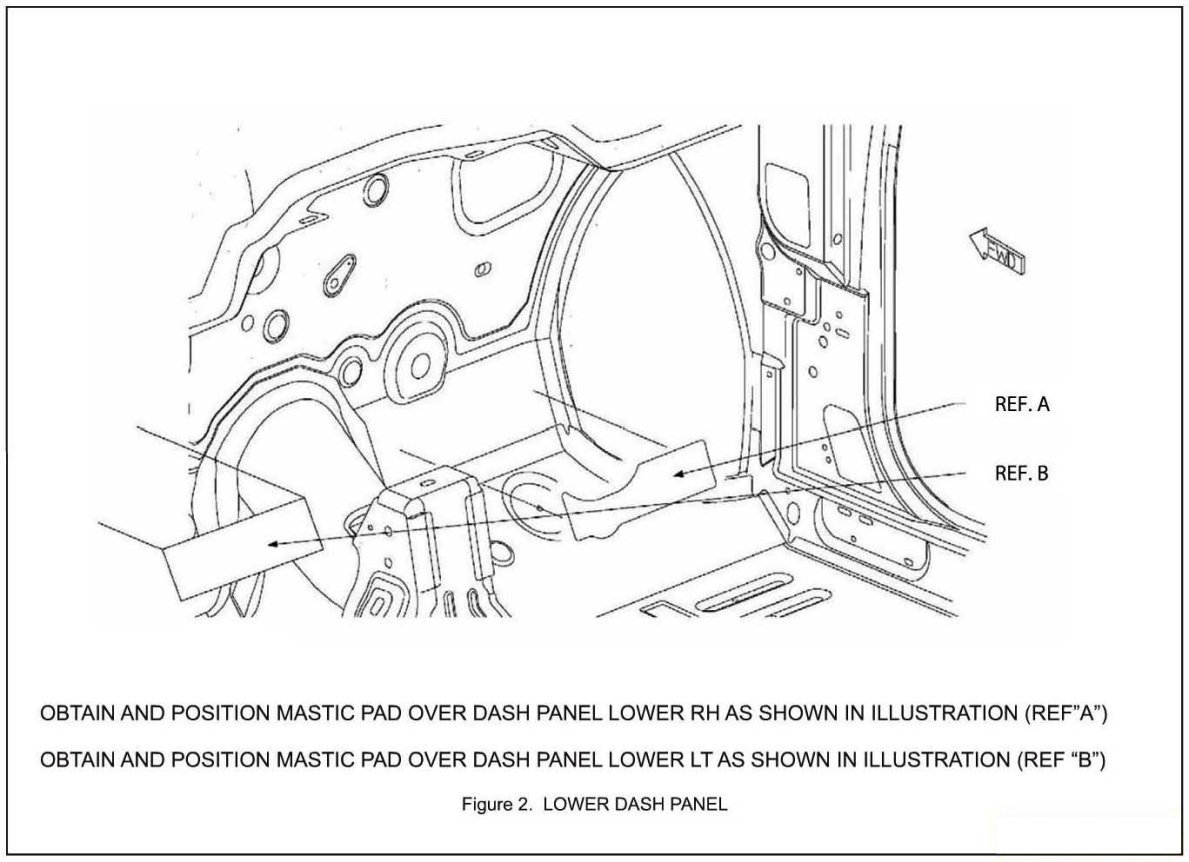 FWD

REF. A

REF. B

OBTAIN AND POSITION MASTIC PAD OVER DASH PANEL LOWER RH AS SHOWN IN ILLUSTRATION (REF"A")

OBTAIN AND POSITION MASTIC PAD OVER DASH PANEL LOWER LT AS SHOWN IN ILLUSTRATION (REF "B")

Figure 2. LOWER DASH PANEL