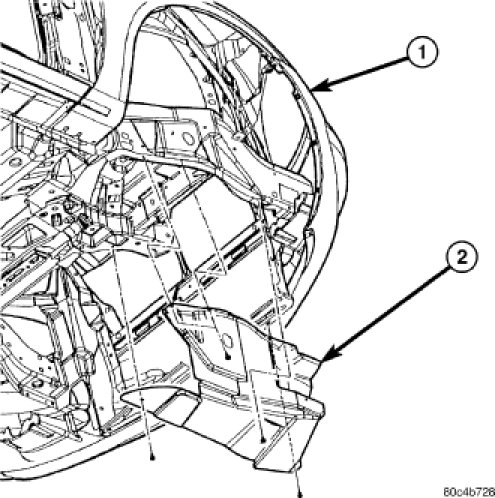 1
2
80c4b728