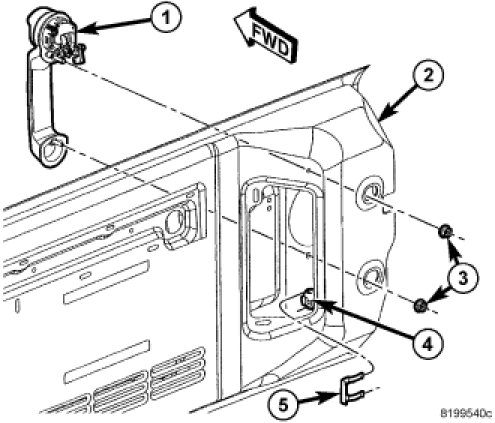 1
FWD
2
3
4
5
8199540c