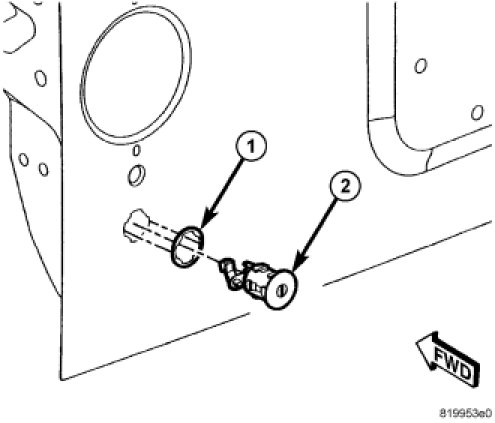 1
2
FWD
819953e0