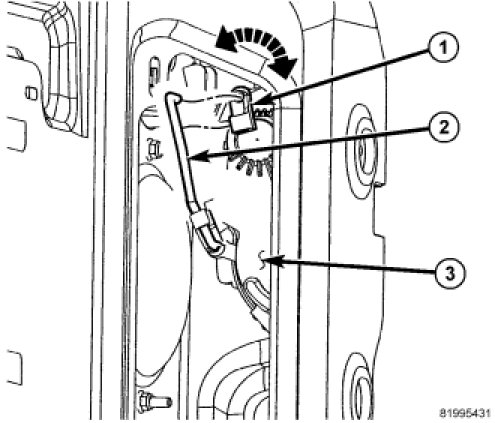 1
2
3
81995431